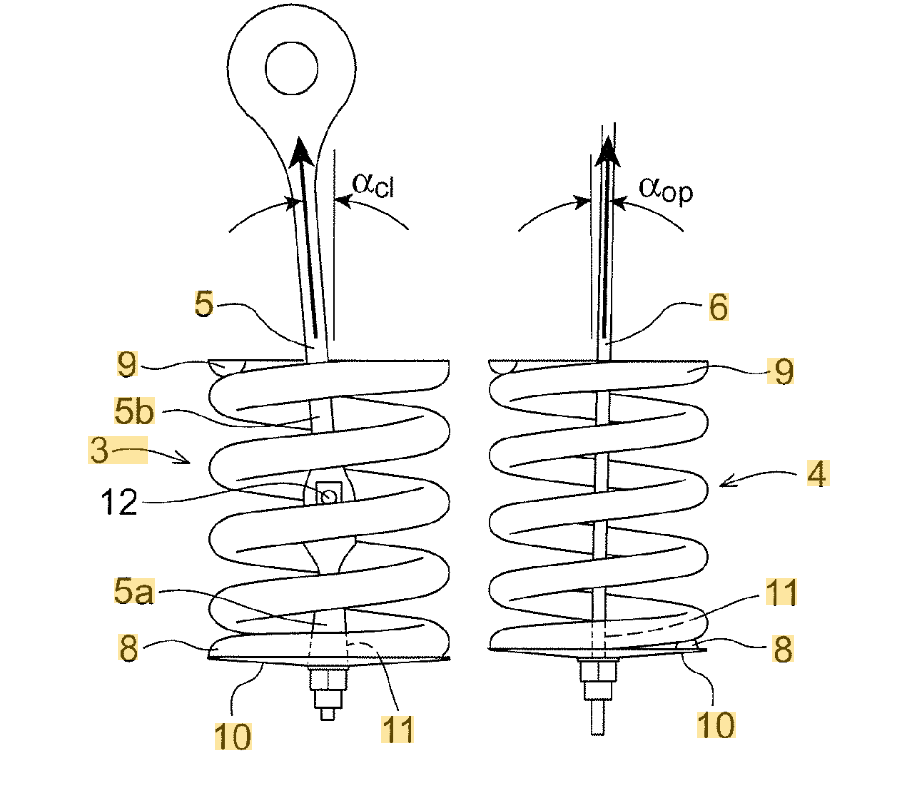 $\alpha_{cl}$

$\alpha_{op}$

5

6

9

9

5b

3

4

12

5a

11

8

8

10

11

10