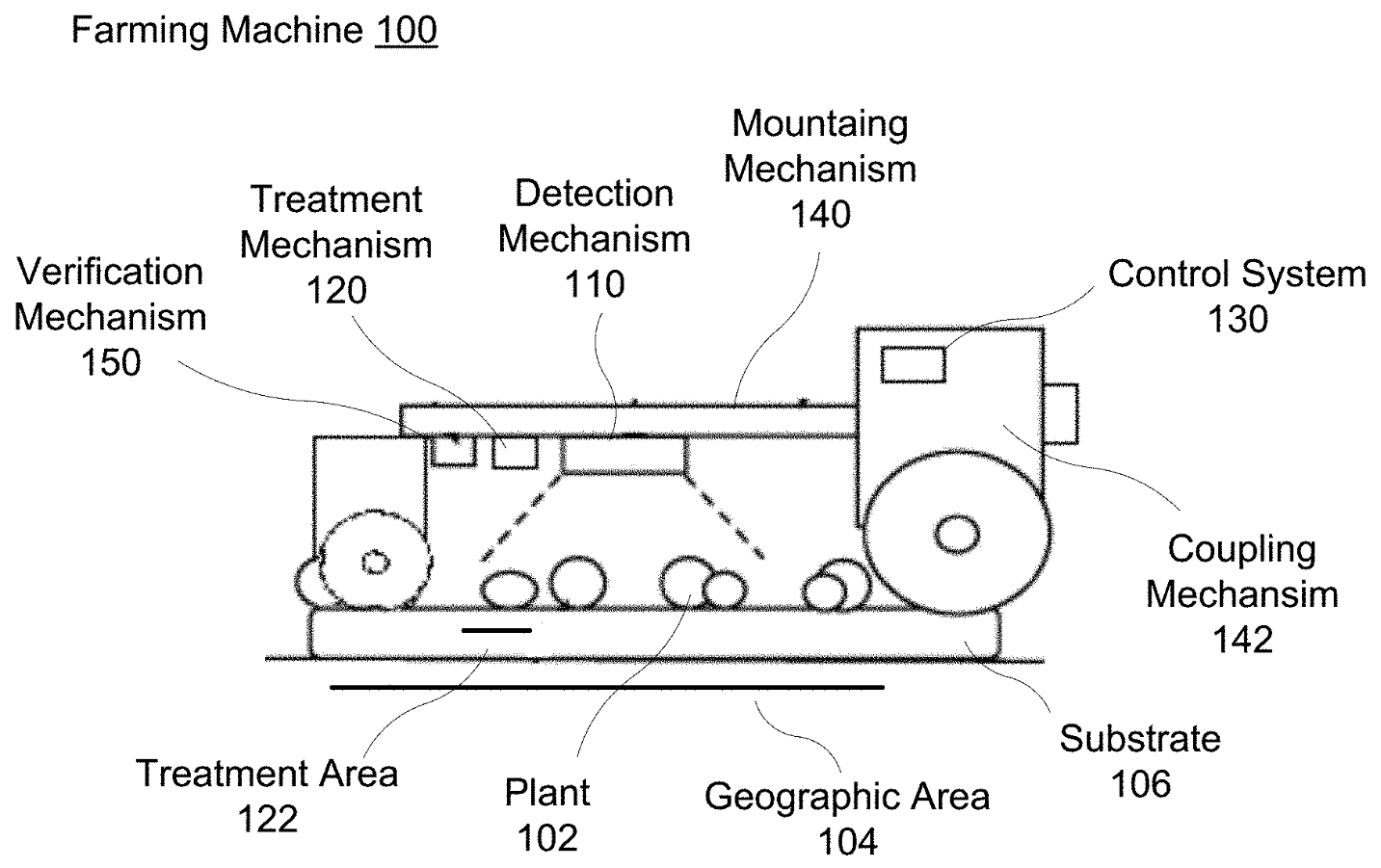 Farming Machine 100

Mountaing Mechanism 140

Treatment Mechanism 120

Detection Mechanism 110

Verification Mechanism 150

Control System 130

Coupling Mechansim 142

Substrate 106

Treatment Area 122

Plant 102

Geographic Area 104