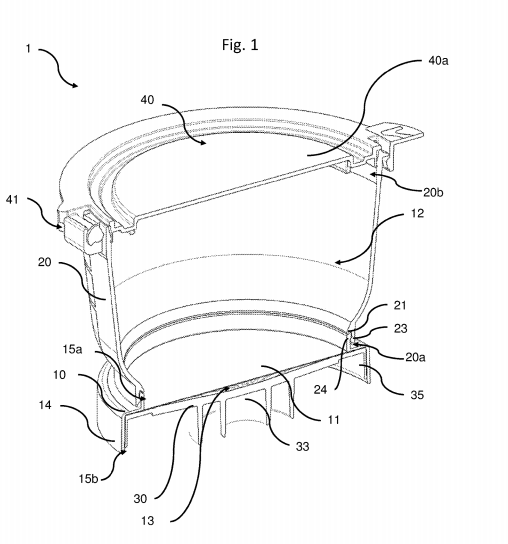 1

Fig. 1

40a

40

20b

41

12

20

21

23

20a

15a

10

24

35

14

11

33

15b

30

13