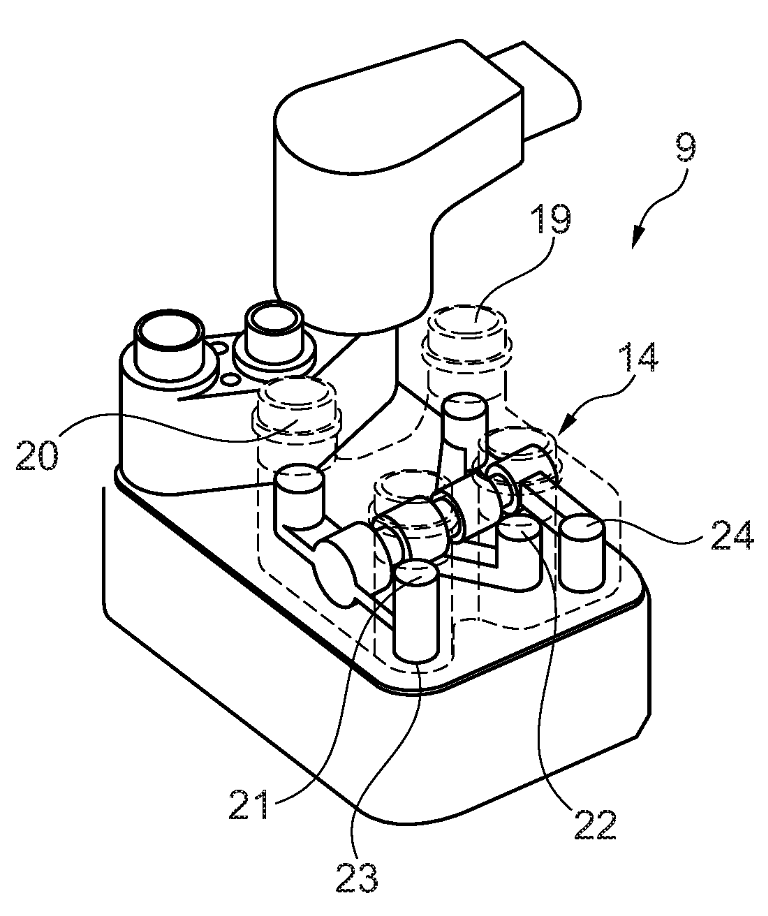 9
19
14
20
24
21
22
23