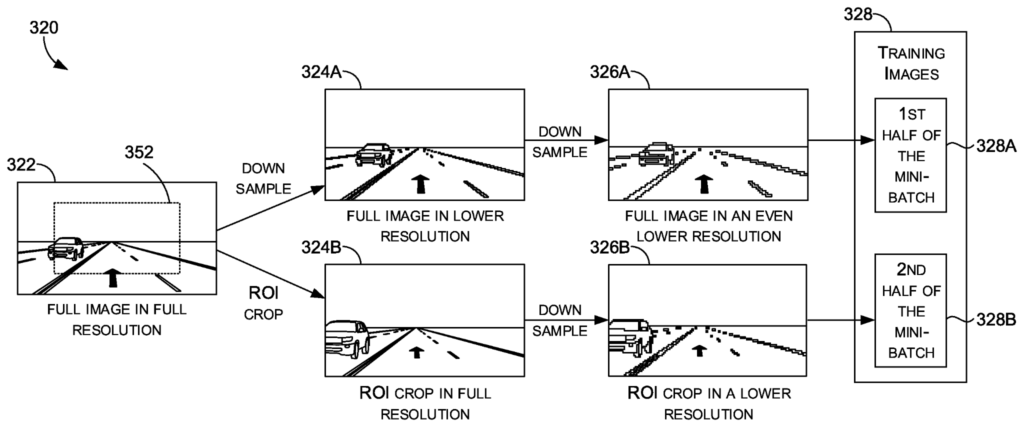 320

322

352

FULL IMAGE IN FULL RESOLUTION

DOWN SAMPLE

ROI CROP

324A

FULL IMAGE IN LOWER RESOLUTION

324B

ROI CROP IN FULL RESOLUTION

DOWN SAMPLE

DOWN SAMPLE

326A

FULL IMAGE IN AN EVEN LOWER RESOLUTION

326B

ROI CROP IN A LOWER RESOLUTION

328

TRAINING IMAGES

1ST HALF OF THE MINI-BATCH

328A

2ND HALF OF THE MINI-BATCH

328B