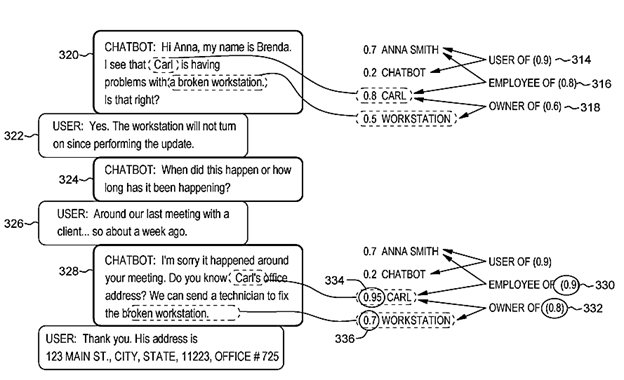 320
CHATBOT: Hi Anna, my name is Brenda. I see that Carl is having problems with a broken workstation. Is that right?

322
USER: Yes. The workstation will not turn on since performing the update.

324
CHATBOT: When did this happen or how long has it been happening?

326
USER: Around our last meeting with a client... so about a week ago.

328
CHATBOT: I'm sorry it happened around your meeting. Do you know Carl's office address? We can send a technician to fix the broken workstation.

USER: Thank you. His address is 123 MAIN ST., CITY, STATE, 11223, OFFICE # 725

0.7 ANNA SMITH
0.2 CHATBOT
0.8 CARL
0.5 WORKSTATION
USER OF (0.9) 314
EMPLOYEE OF (0.8) 316
OWNER OF (0.6) 318

0.7 ANNA SMITH
0.2 CHATBOT
334
0.95 CARL
0.7 WORKSTATION
336
USER OF (0.9)
EMPLOYEE OF (0.9) 330
OWNER OF (0.8) 332