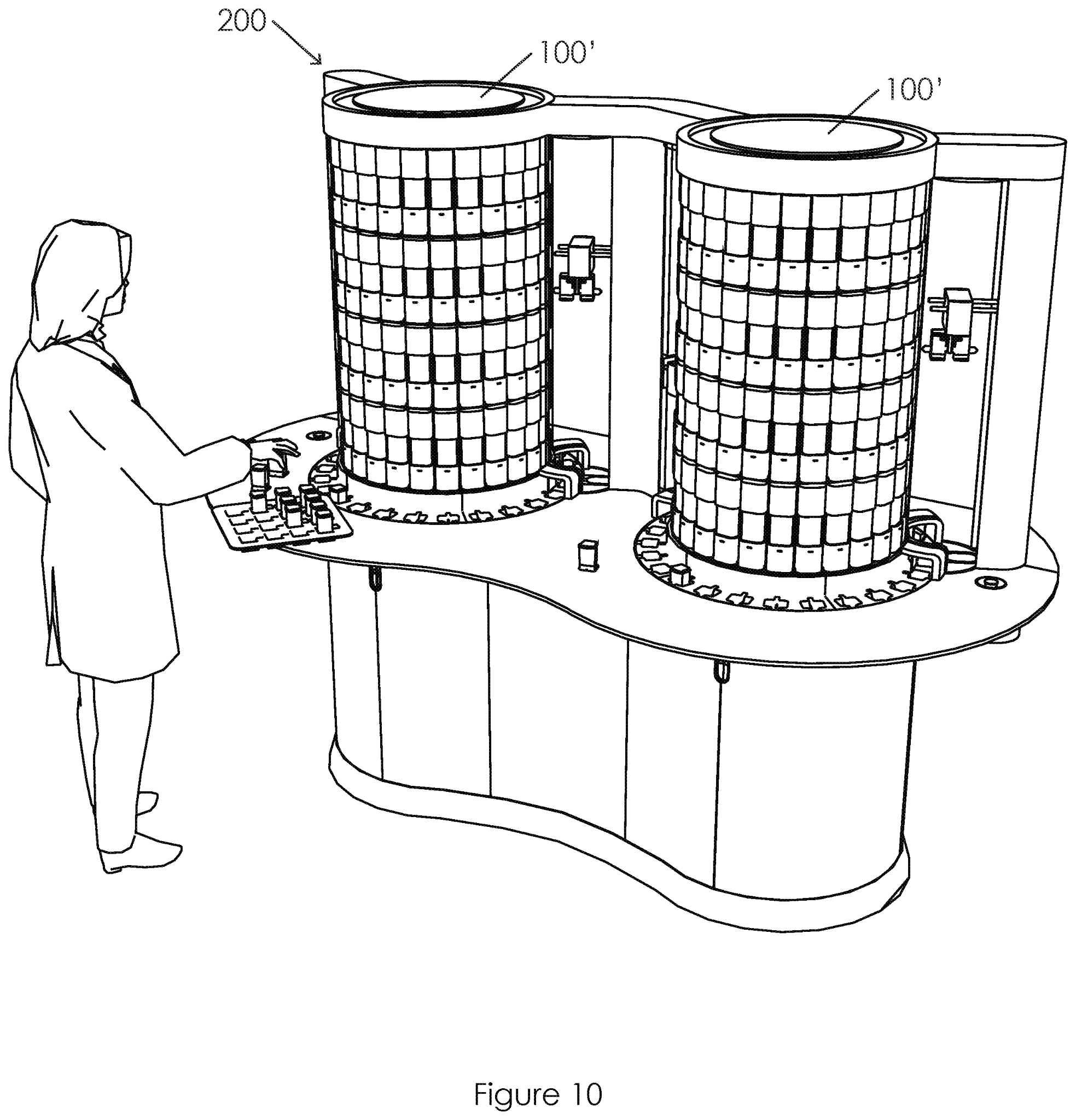 200

100'

100'

Figure 10