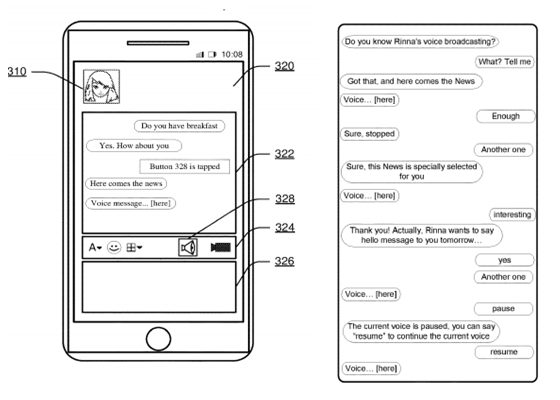 10:08

310

320

Do you have breakfast

Yes. How about you

Button 328 is tapped

Here comes the news

Voice message... [here]

322

328

324

A

326

Do you know Rinna's voice broadcasting?

What? Tell me

Got that, and here comes the News

Voice… [here]

Enough

Sure, stopped

Another one

Sure, this News is specially selected for you

Voice… [here]

interesting

Thank you! Actually, Rinna wants to say hello message to you tomorrow…

yes

Another one

Voice… [here]

pause

The current voice is paused, you can say "resume" to continue the current voice

resume

Voice… [here]