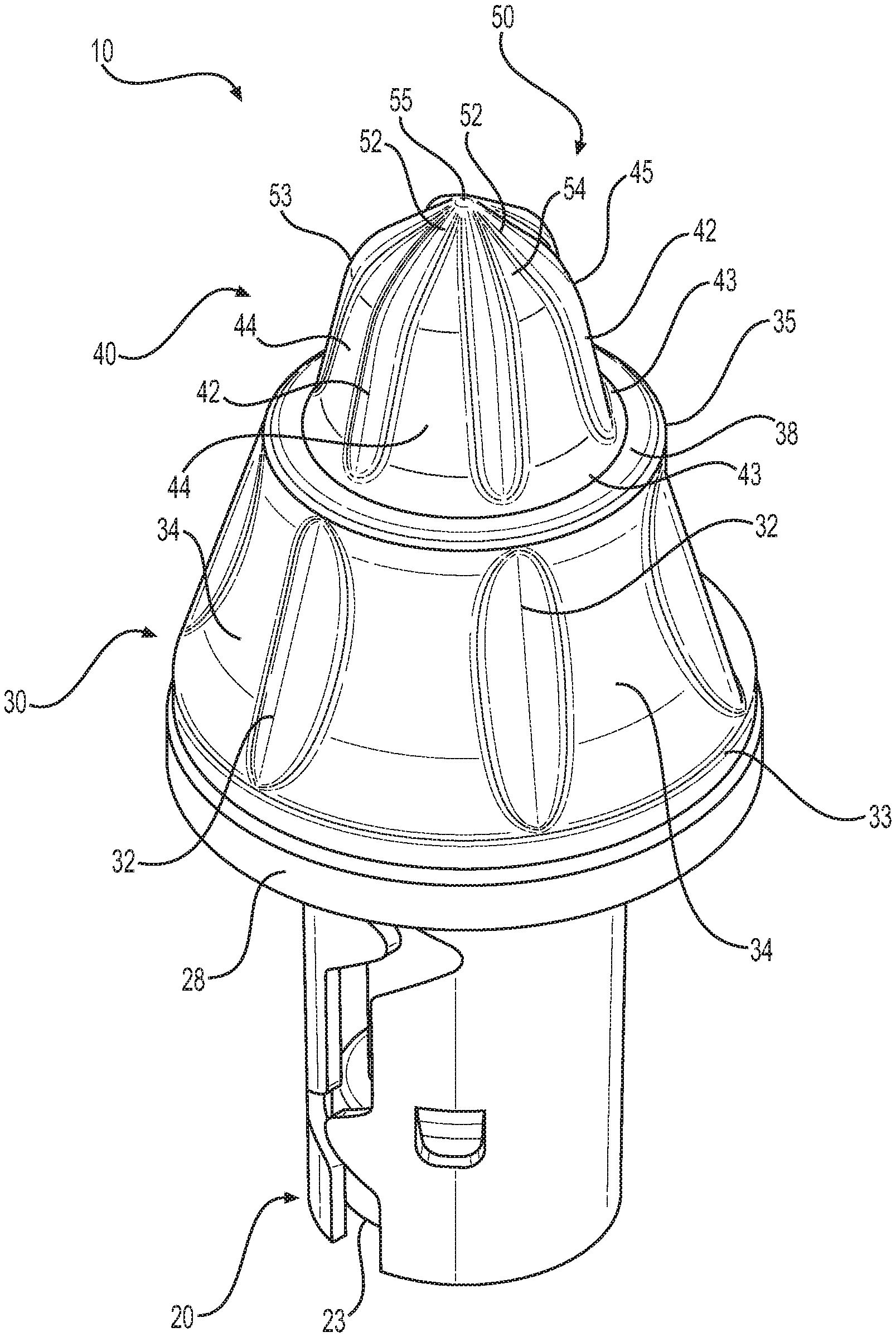 10
50
55
52
52
53
54
45
42
43
35
40
44
42
38
43
44
34
32
30
33
32
28
34
20
23